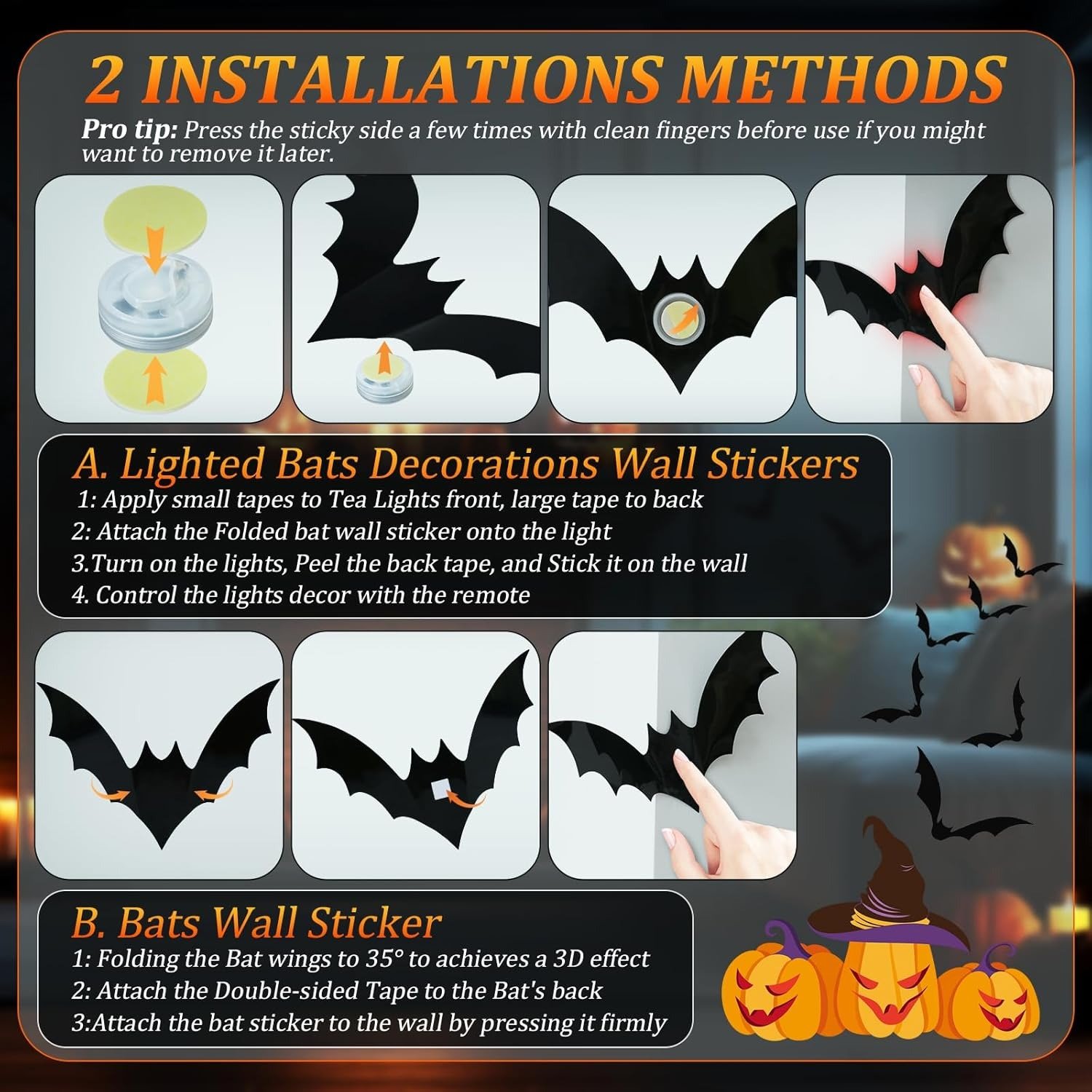 2 INSTALLATIONS METHODS

Pro tip: Press the sticky side a few times with clean fingers before use if you might want to remove it later.

A. Lighted Bats Decorations Wall Stickers
1: Apply small tapes to Tea Lights front, large tape to back
2: Attach the Folded bat wall sticker onto the light
3.Turn on the lights, Peel the back tape, and Stick it on the wall
4. Control the lights decor with the remote

B. Bats Wall Sticker
1: Folding the Bat wings to 35° to achieves a 3D effect
2: Attach the Double-sided Tape to the Bat's back
3:Attach the bat sticker to the wall by pressing it firmly